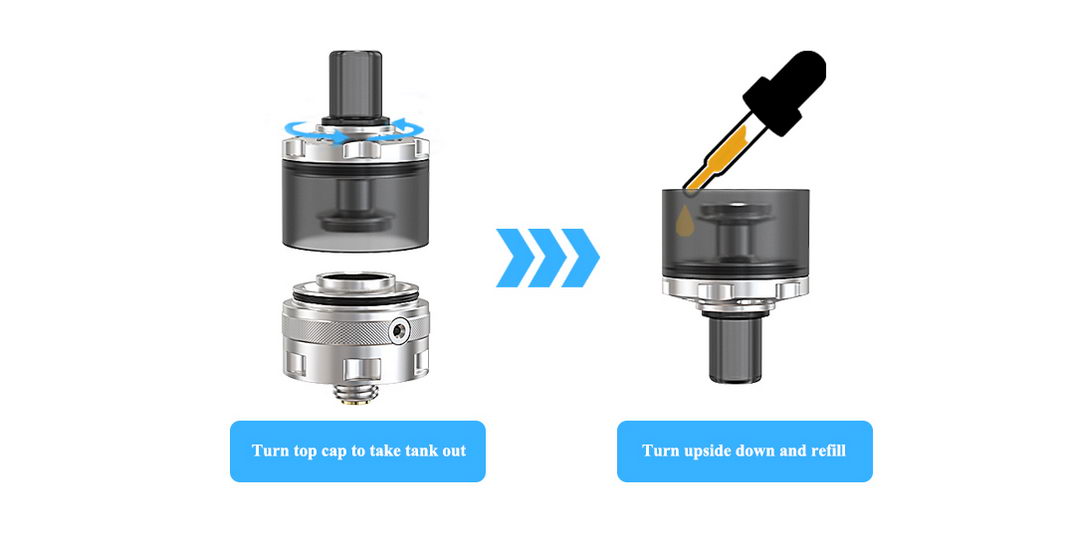 Turn top cap to take tank out

Turn upside down and refill