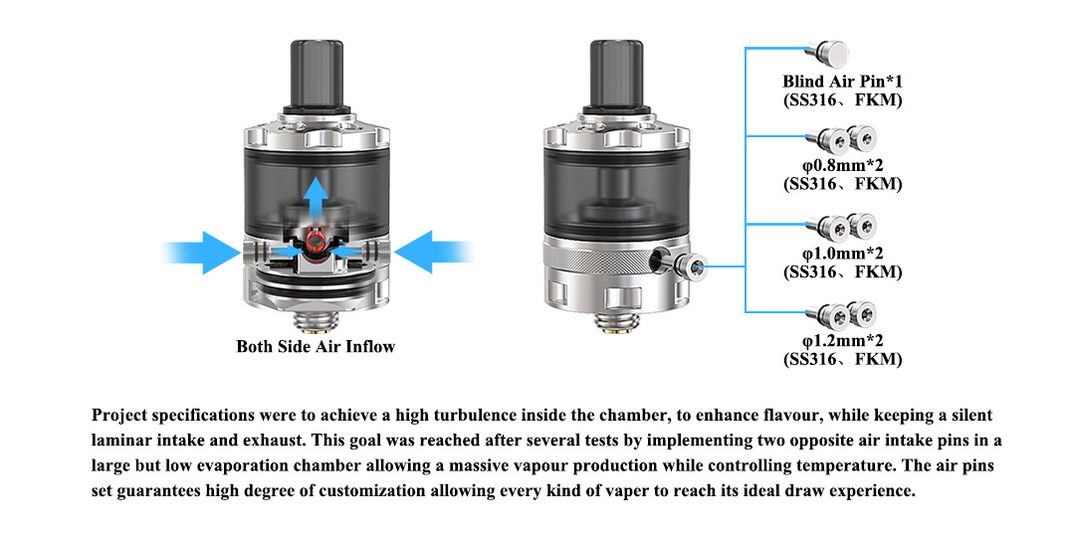 Both Side Air Inflow

Blind Air Pin*1
(SS316、FKM)

φ0.8mm*2
(SS316、FKM)

φ1.0mm*2
(SS316、FKM)

φ1.2mm*2
(SS316、FKM)

Project specifications were to achieve a high turbulence inside the chamber, to enhance flavour, while keeping a silent laminar intake and exhaust. This goal was reached after several tests by implementing two opposite air intake pins in a large but low evaporation chamber allowing a massive vapour production while controlling temperature. The air pins set guarantees high degree of customization allowing every kind of vaper to reach its ideal draw experience.