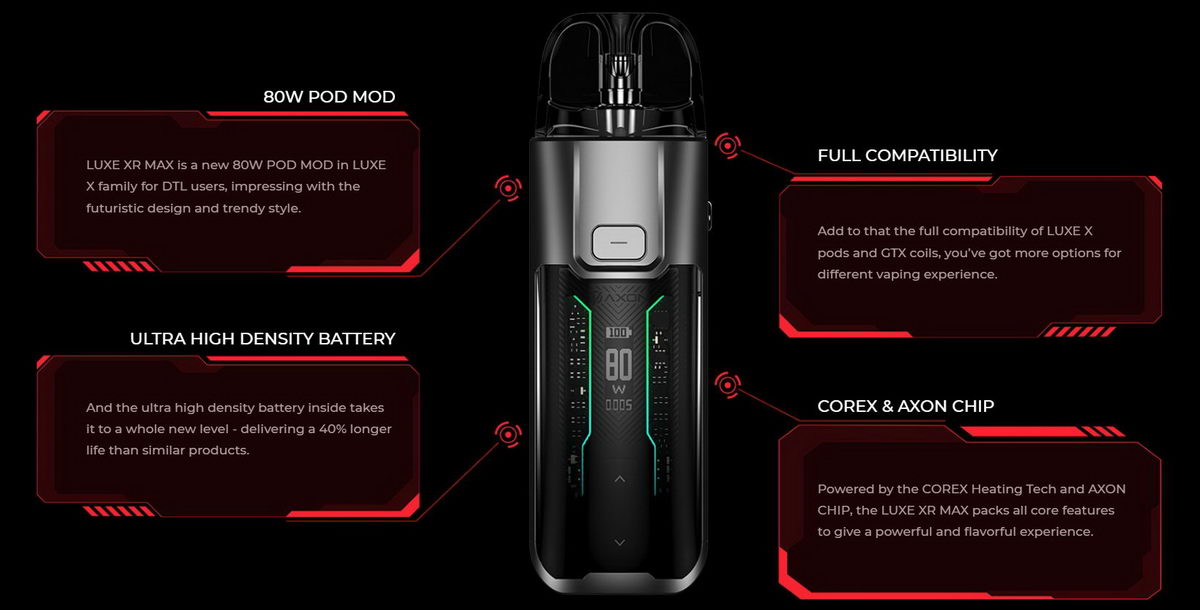 80W POD MOD

LUXE XR MAX is a new 80W POD MOD in LUXE X family for DTL users, impressing with the futuristic design and trendy style.

ULTRA HIGH DENSITY BATTERY

And the ultra high density battery inside takes it to a whole new level - delivering a 40% longer life than similar products.

AXON

100

80

W

0005

FULL COMPATIBILITY

Add to that the full compatibility of LUXE X pods and GTX coils, you've got more options for different vaping experience.

COREX & AXON CHIP

Powered by the COREX Heating Tech and AXON CHIP, the LUXE XR MAX packs all core features to give a powerful and flavorful experience.